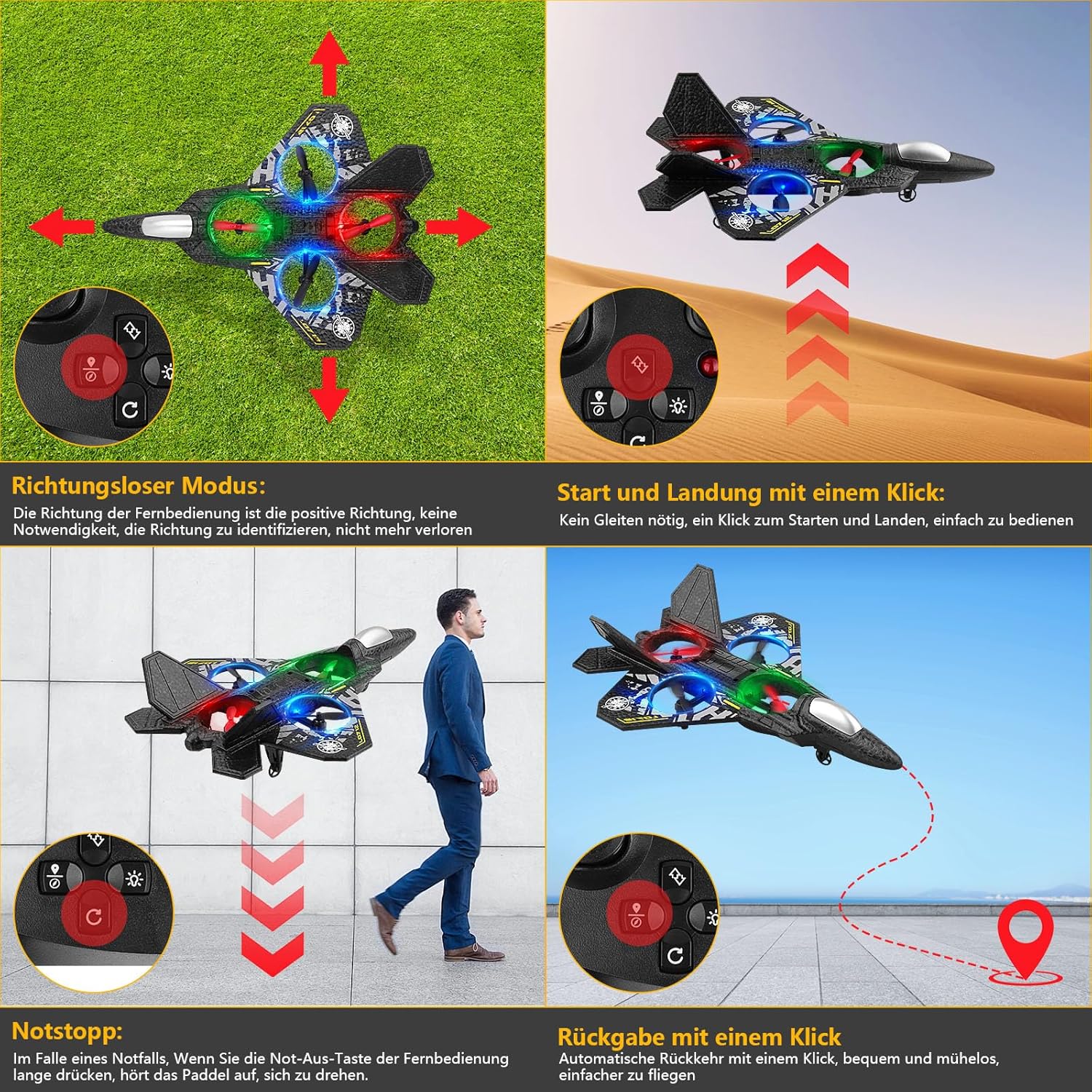 Richtungsloser Modus:
Die Richtung der Fernbedienung ist die positive Richtung, keine Notwendigkeit, die Richtung zu identifizieren, nicht mehr verloren

Start und Landung mit einem Klick:
Kein Gleiten nötig, ein Klick zum Starten und Landen, einfach zu bedienen

Notstopp:
Im Falle eines Notfalls, Wenn Sie die Not-Aus-Taste der Fernbedienung lange drücken, hört das Paddel auf, sich zu drehen.

Rückgabe mit einem Klick
Automatische Rückkehr mit einem Klick, bequem und mühelos, einfacher zu fliegen